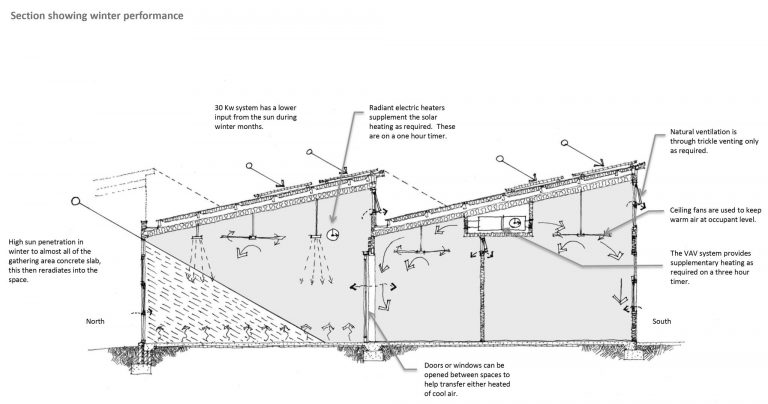 Section showing winter performance

30 Kw system has a lower input from the sun during winter months.

Radiant electric heaters supplement the solar heating as required. These are on a one hour timer.

Natural ventilation is through trickle venting only as required.

Ceiling fans are used to keep warm air at occupant level.

The VAV system provides supplementary heating as required on a three hour timer.

High sun penetration in winter to almost all of the gathering area concrete slab, this then reradiates into the space.

North

South

Doors or windows can be opened between spaces to help transfer either heated of cool air.